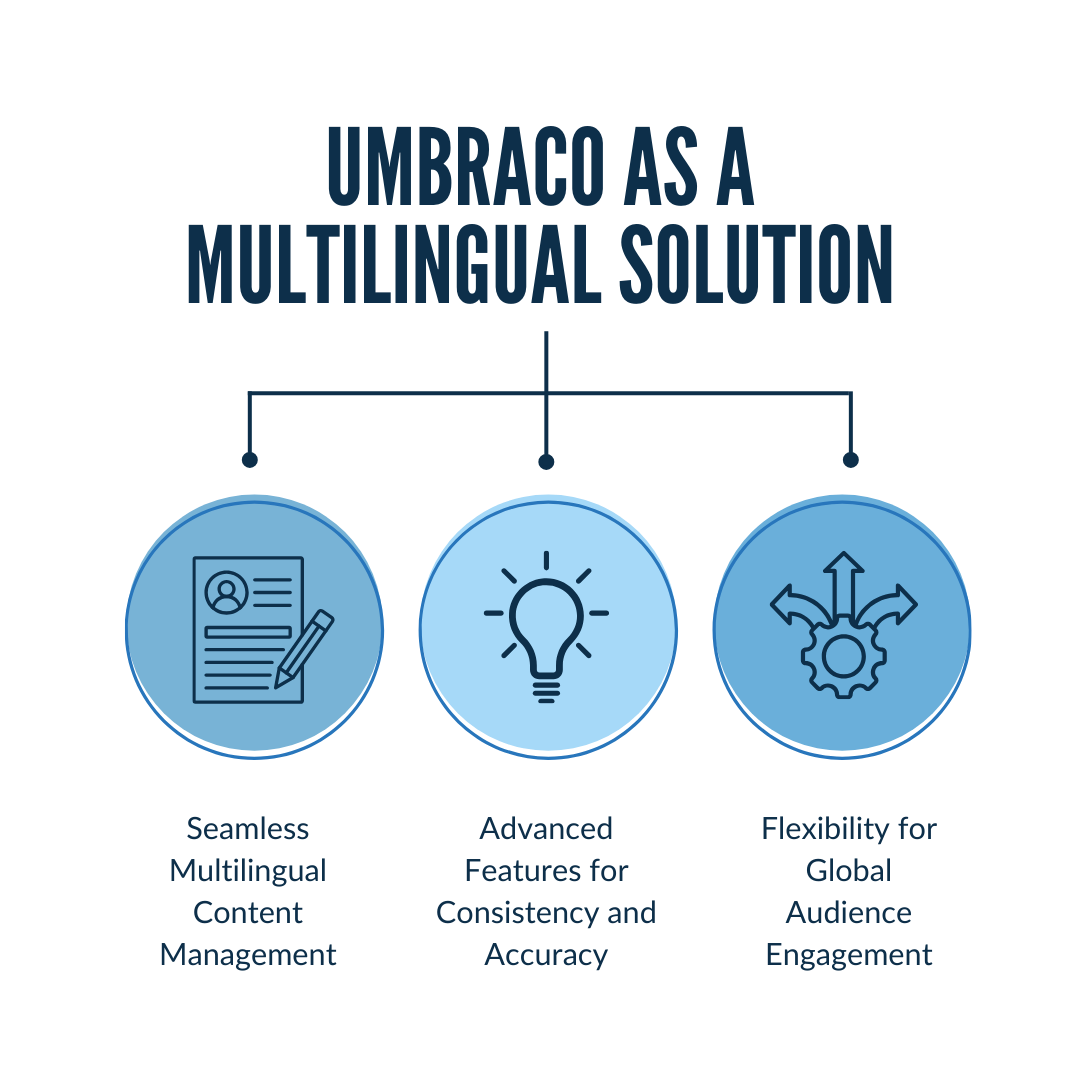 UMBRACO AS A MULTILINGUAL SOLUTION

Seamless Multilingual Content Management

Advanced Features for Consistency and Accuracy

Flexibility for Global Audience Engagement